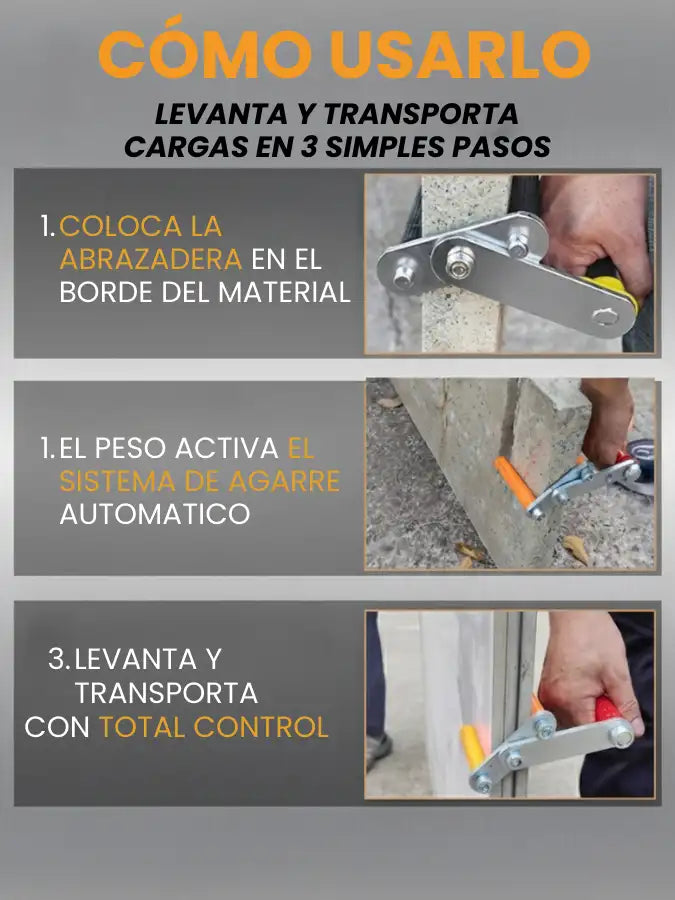 CÓMO USARLO

LEVANTA Y TRANSPORTA CARGAS EN 3 SIMPLES PASOS

1. COLOCA LA ABRAZADERA EN EL BORDE DEL MATERIAL

1. EL PESO ACTIVA EL SISTEMA DE AGARRE AUTOMATICO

3. LEVANTA Y TRANSPORTA CON TOTAL CONTROL