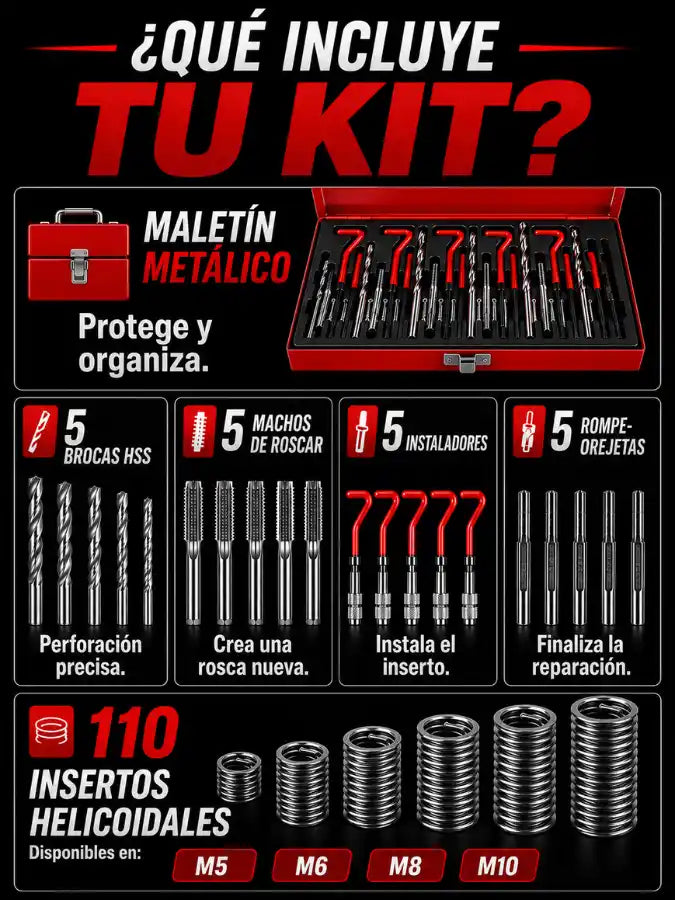 ¿QUÉ INCLUYE
TU KIT?

MALETÍN
METÁLICO

Protege y organiza.

5
BROCAS HSS

Perforación precisa.

5 MACHOS DE ROSCAR

Crea una rosca nueva.

5 INSTALADORES

Instala el inserto.

5 ROMPE-OREJETAS

Finaliza la reparación.

110
INSERTOS
HELICOIDALES

Disponibles en:

M5 M6 M8 M10